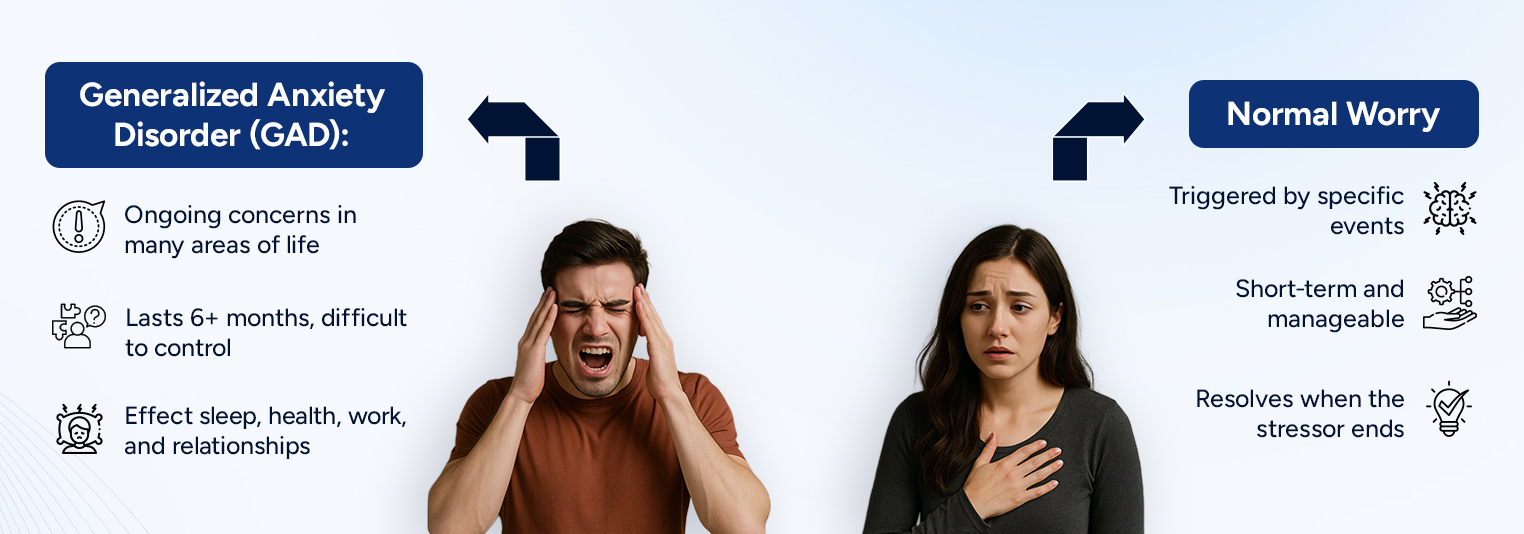 Generalized Anxiety Disorder (GAD):

Ongoing concerns in many areas of life

Lasts 6+ months, difficult to control

Effect sleep, health, work, and relationships

Normal Worry

Triggered by specific events

Short-term and manageable

Resolves when the stressor ends